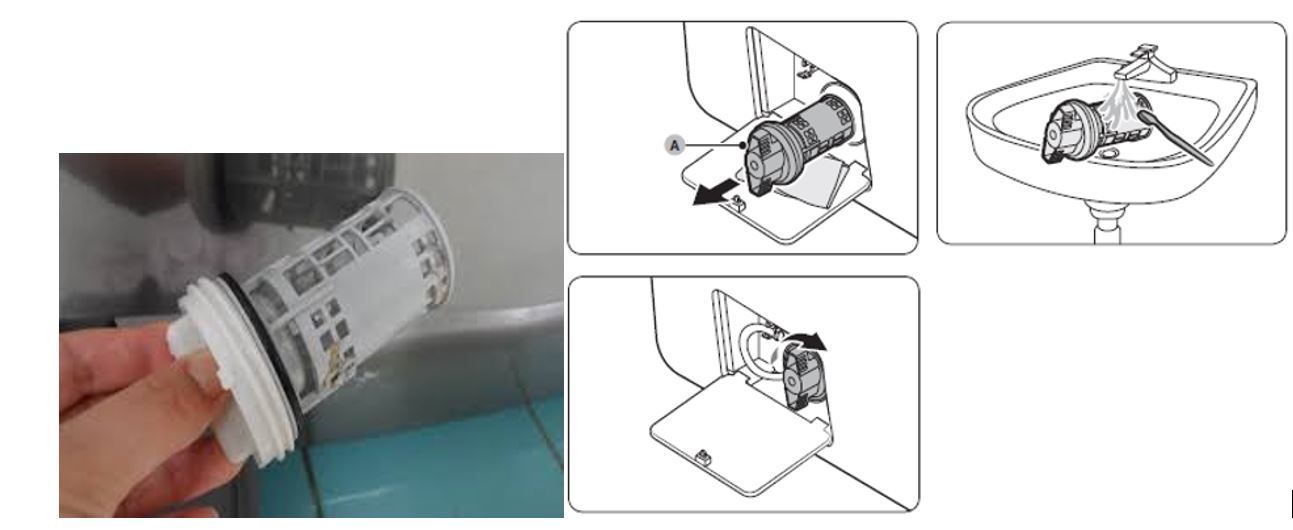 A